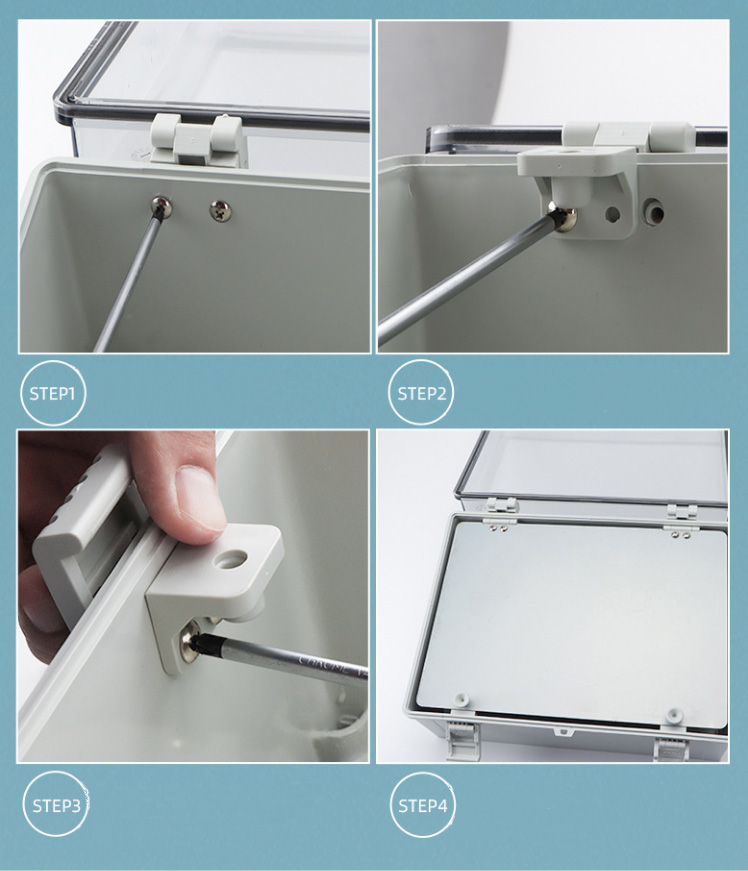 STEP1

STEP2

STEP3

STEP4